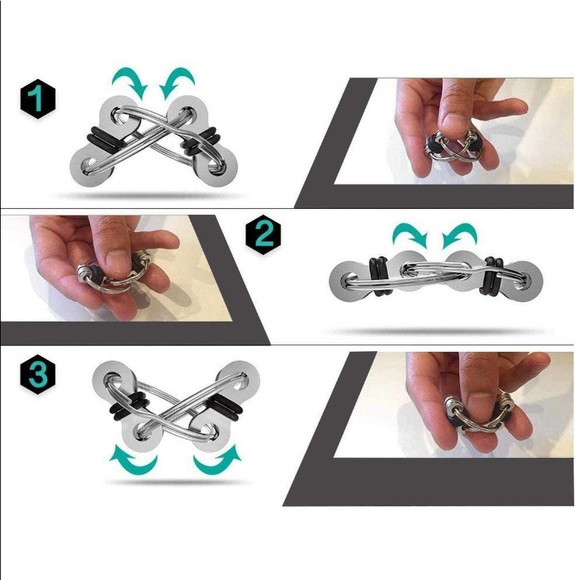 1

2

3